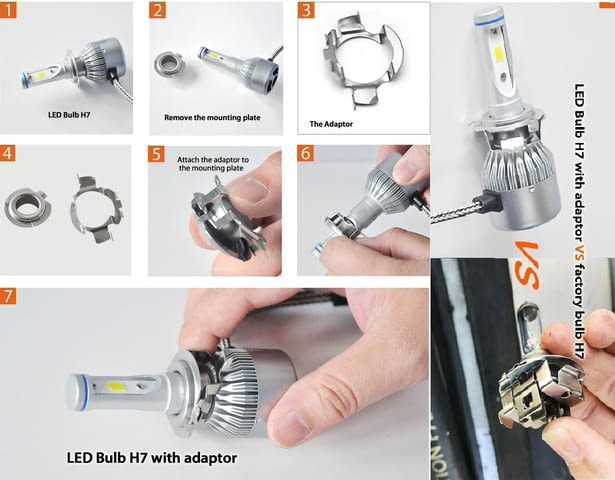 1
LED Bulb H7

2
Remove the mounting plate

3
The Adaptor

4

5
Attach the adaptor to the mounting plate

6

7
LED Bulb H7 with adaptor

LED Bulb H7 with adaptor VS factory bulb H7

VS